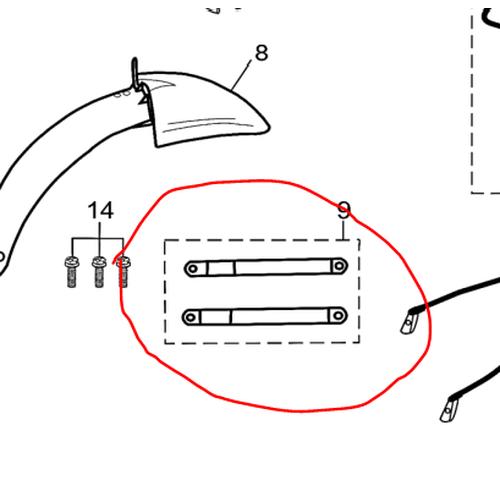 8

14

9