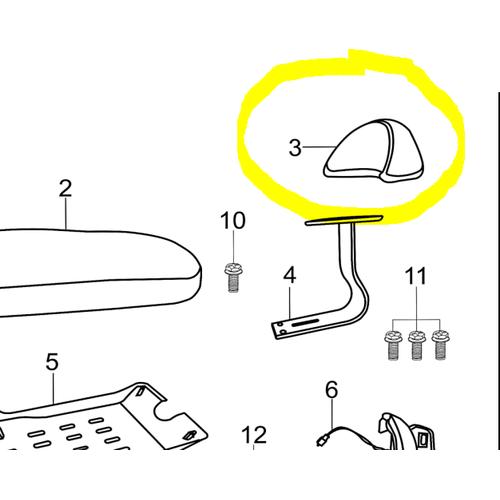 3
2
10
4
11
5
6
12